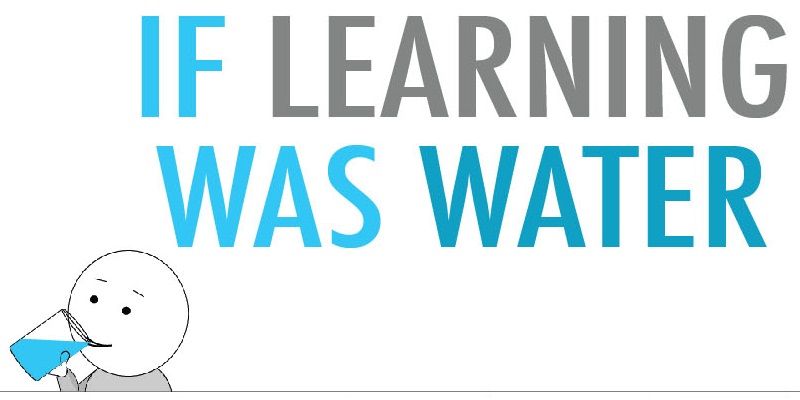 IF LEARNING WAS WATER