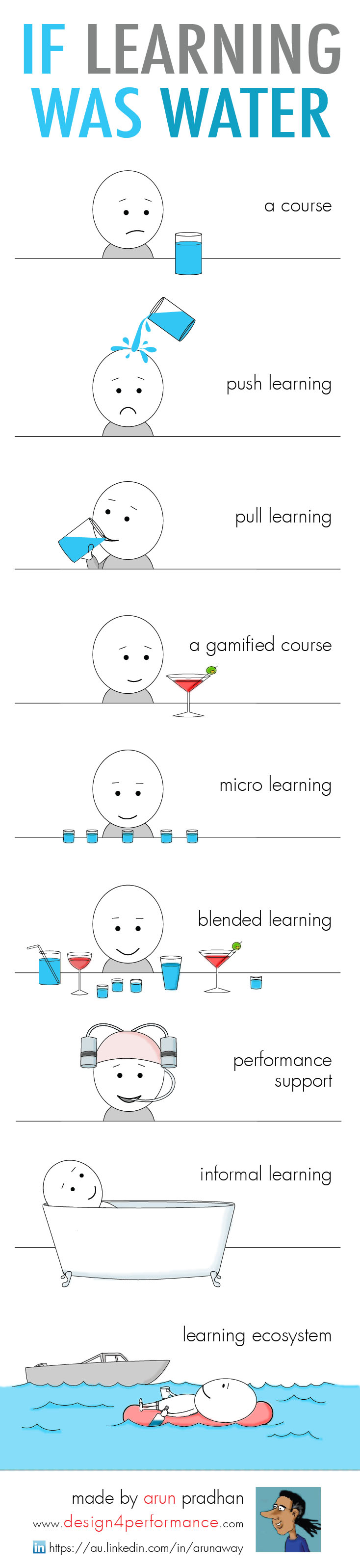 IF LEARNING WAS WATER

a course

push learning

pull learning

a gamified course

micro learning

blended learning

performance support

informal learning

learning ecosystem

made by arun pradhan
www.design4performance.com
in https://au.linkedin.com/in/arunaway